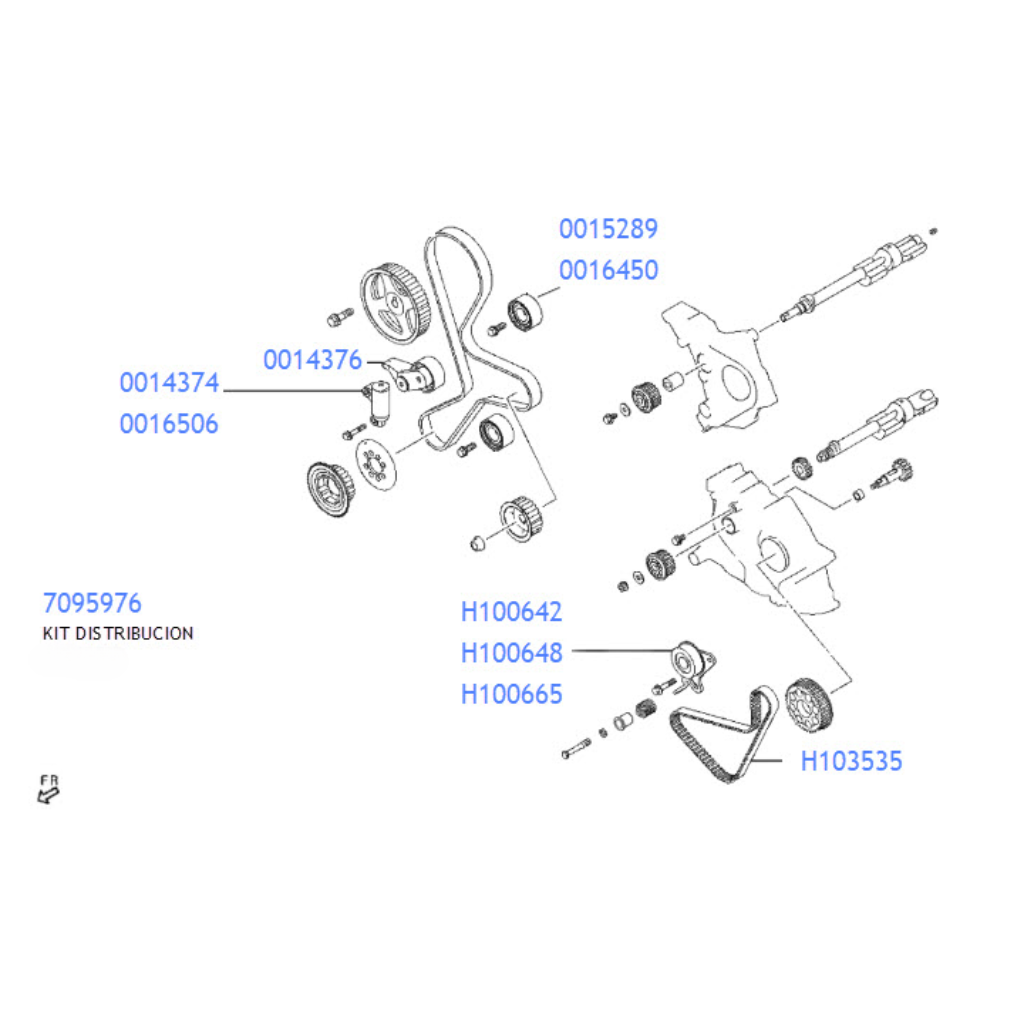 0015289
0016450
0014376
0014374
0016506
7095976
KIT DISTRIBUCION
H100642
H100648
H100665
H103535
FR